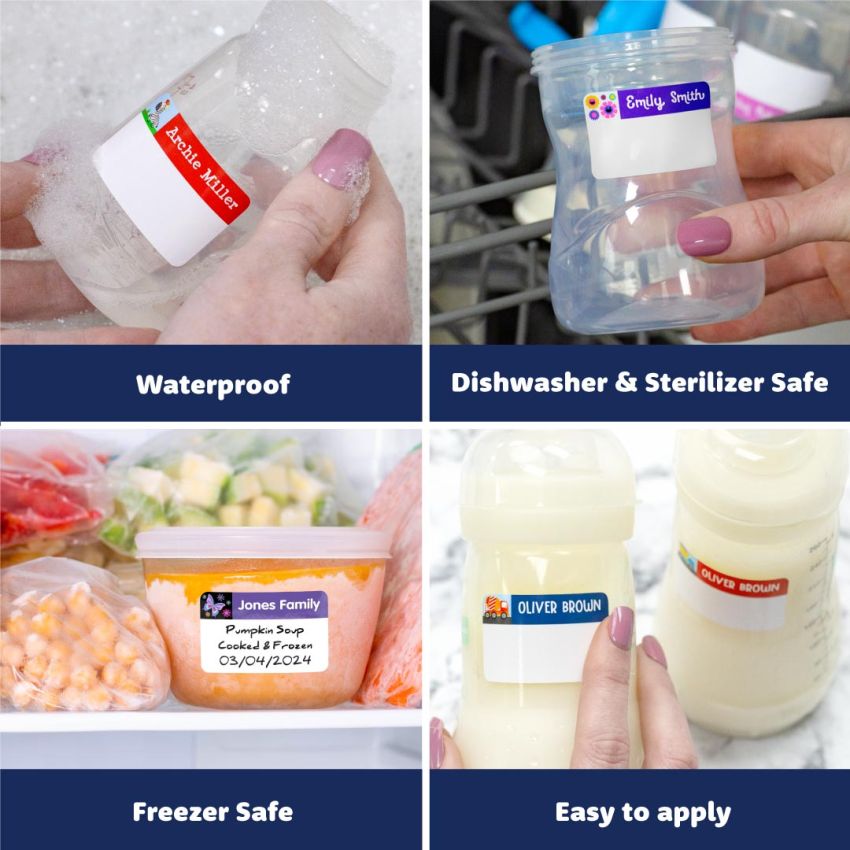 Archie Miller

Waterproof

Emily Smith

Dishwasher & Sterilizer Safe

Jones Family
Pumpkin Soup
Cooked & Frozen
03/04/2024

Freezer Safe

OLIVER BROWN

OLIVER BROWN

Easy to apply